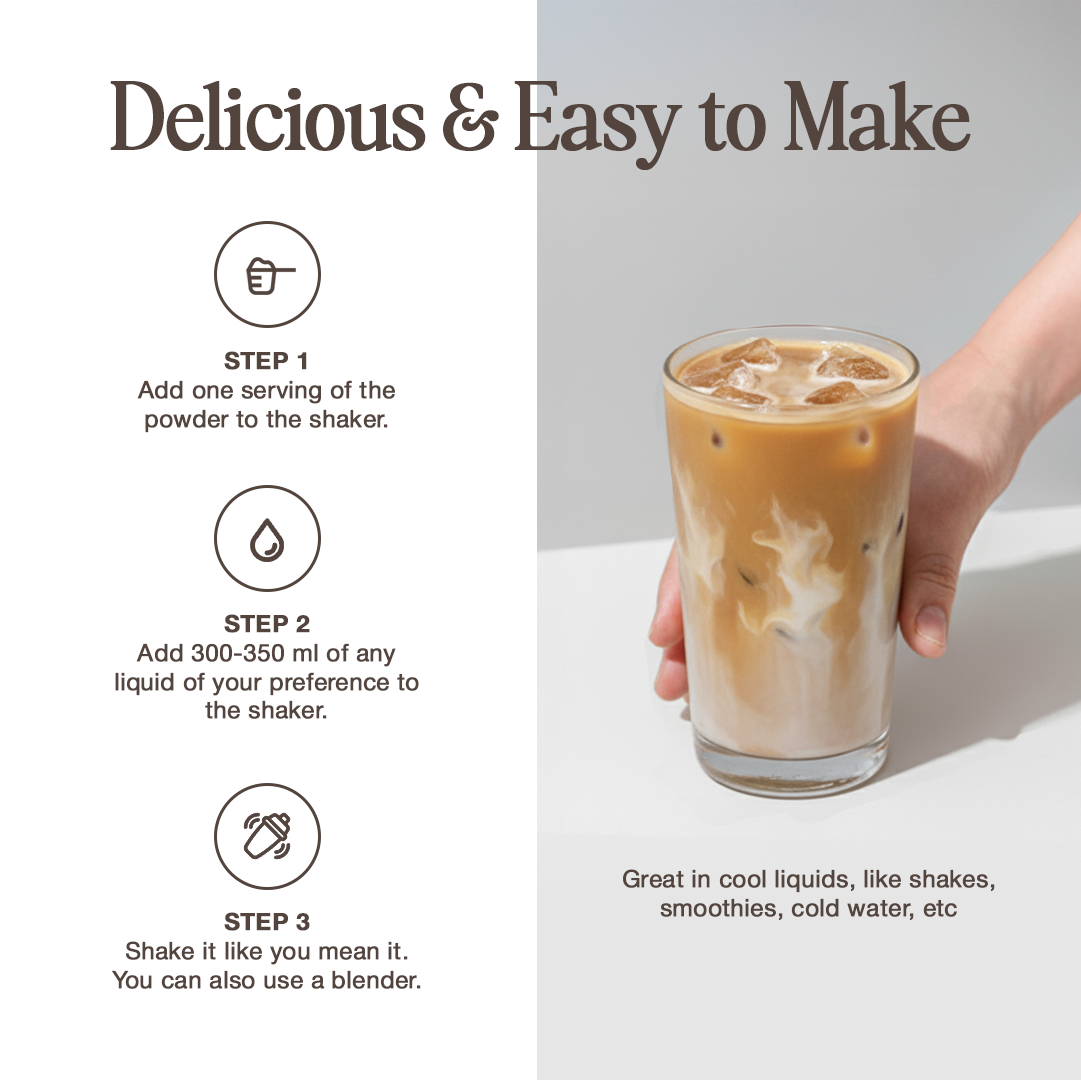 Delicious & Easy to Make

STEP 1
Add one serving of the powder to the shaker.

STEP 2
Add 300-350 ml of any liquid of your preference to the shaker.

STEP 3
Shake it like you mean it. You can also use a blender.

Great in cool liquids, like shakes, smoothies, cold water, etc