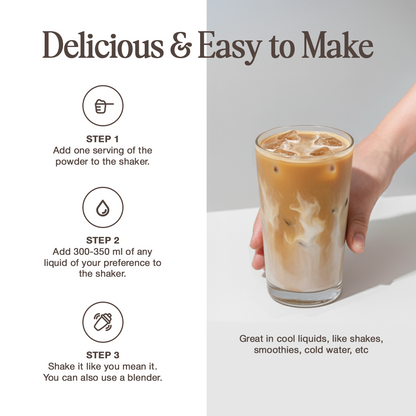 Delicious & Easy to Make

STEP 1
Add one serving of the powder to the shaker.

STEP 2
Add 300-350 ml of any liquid of your preference to the shaker.

STEP 3
Shake it like you mean it. You can also use a blender.

Great in cool liquids, like shakes, smoothies, cold water, etc