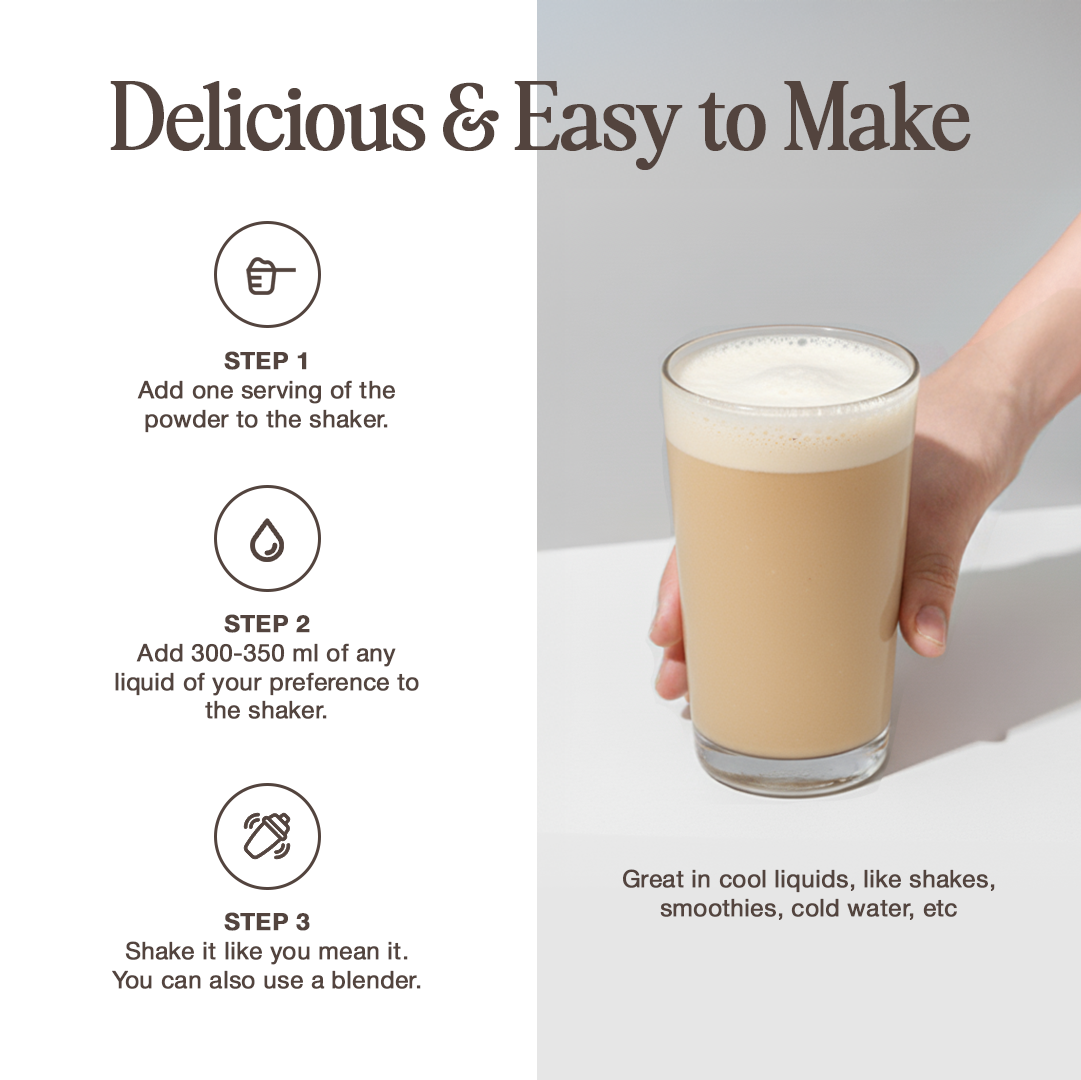 Delicious & Easy to Make

STEP 1
Add one serving of the powder to the shaker.

STEP 2
Add 300-350 ml of any liquid of your preference to the shaker.

STEP 3
Shake it like you mean it. You can also use a blender.

Great in cool liquids, like shakes, smoothies, cold water, etc