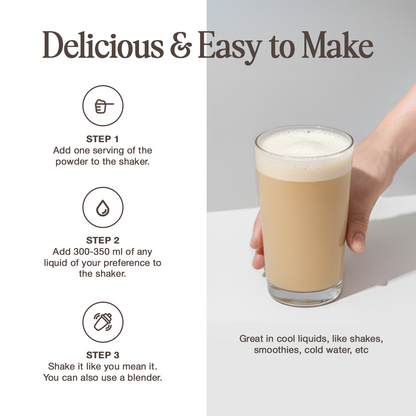 Delicious & Easy to Make

STEP 1
Add one serving of the powder to the shaker.

STEP 2
Add 300-350 ml of any liquid of your preference to the shaker.

STEP 3
Shake it like you mean it. You can also use a blender.

Great in cool liquids, like shakes, smoothies, cold water, etc